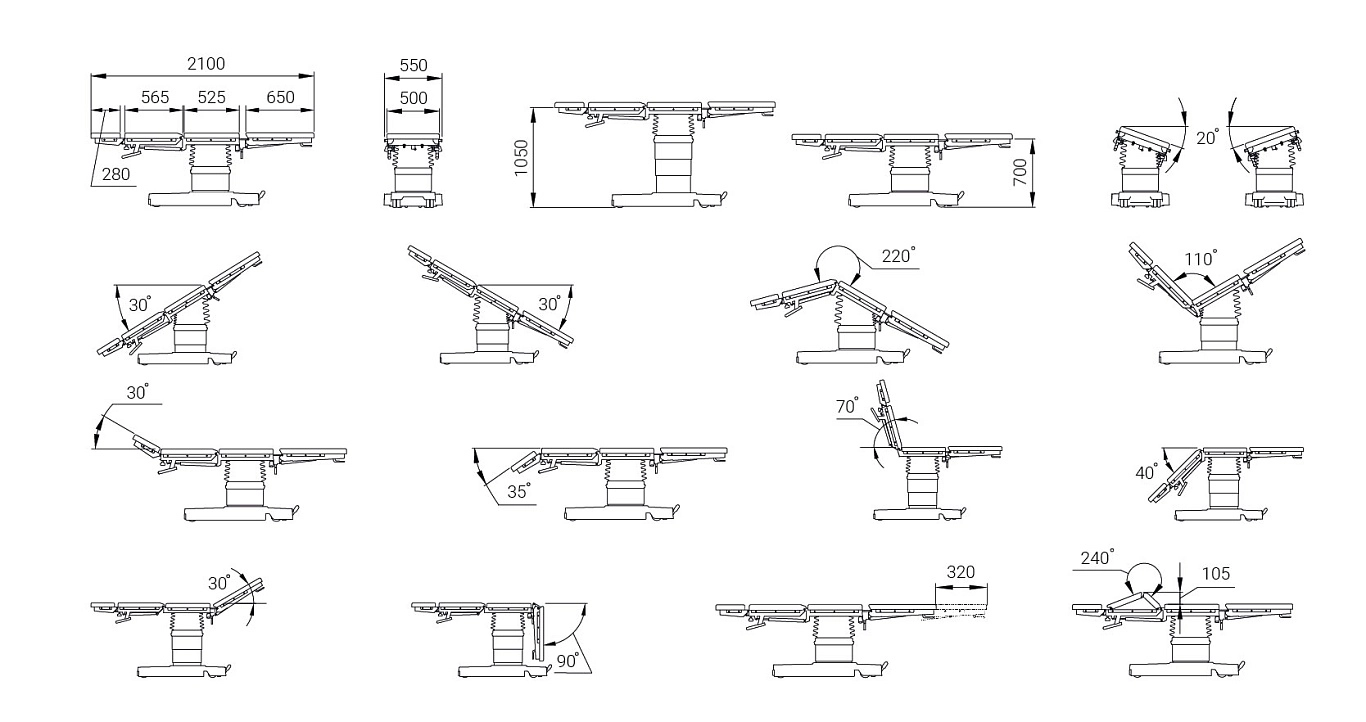 2100
565
525
650
280
550
500
1050
700
20°
30°
30°
220°
110°
30°
35°
70°
40°
30°
90°
320
240°
105